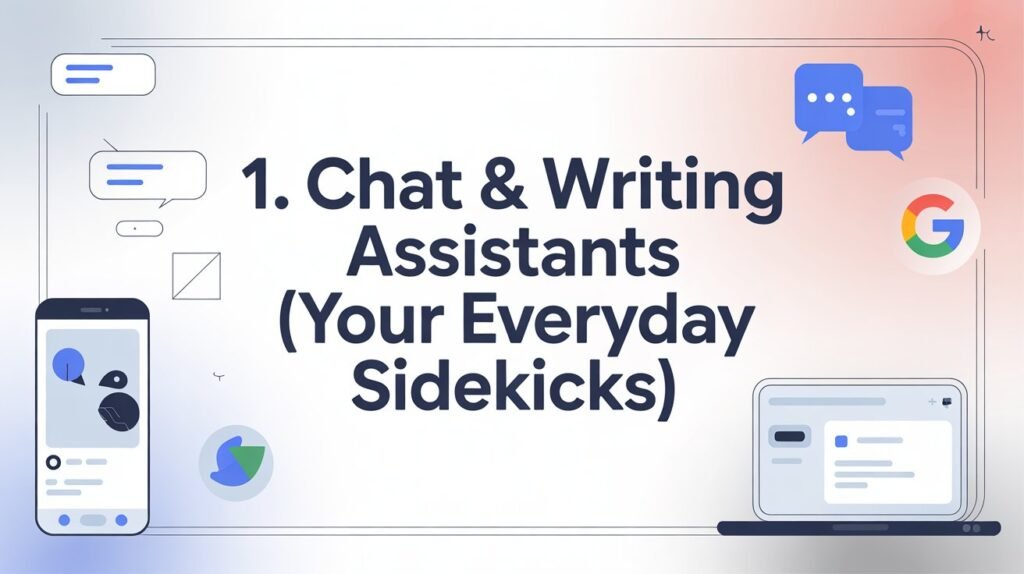 1. Chat & Writing Assistants (Your Everyday Sidekicks)

G